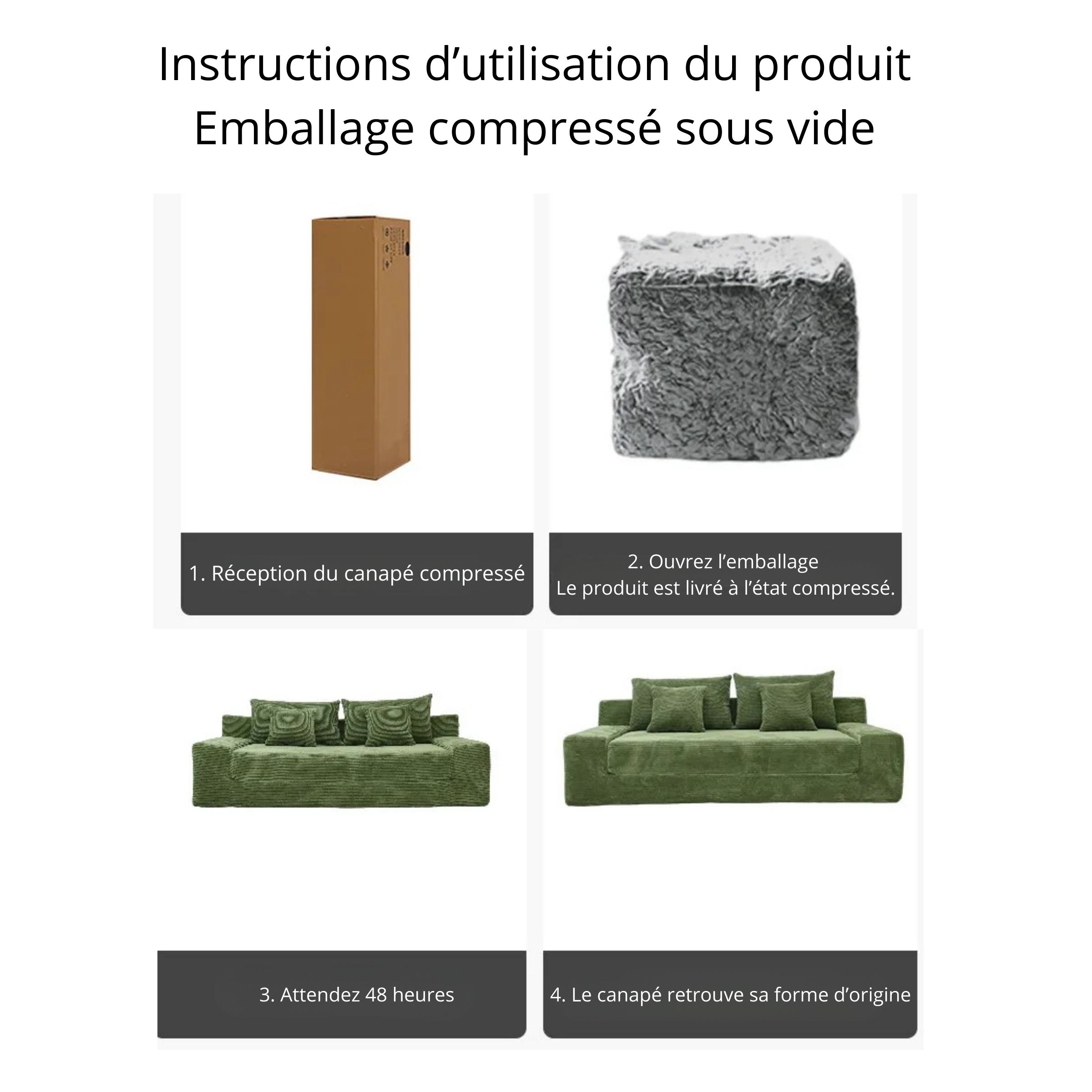 Instructions d’utilisation du produit
Emballage compressé sous vide

1. Réception du canapé compressé

2. Ouvrez l’emballage
Le produit est livré à l’état compressé.

3. Attendez 48 heures

4. Le canapé retrouve sa forme d’origine